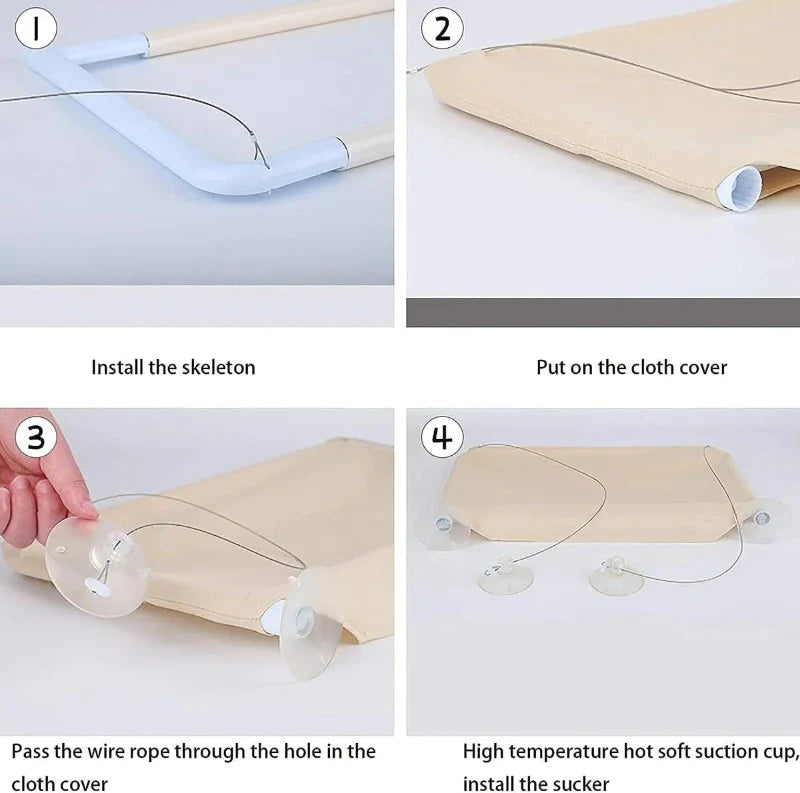 1

Install the skeleton

2

Put on the cloth cover

3

Pass the wire rope through the hole in the cloth cover

4

High temperature hot soft suction cup, install the sucker