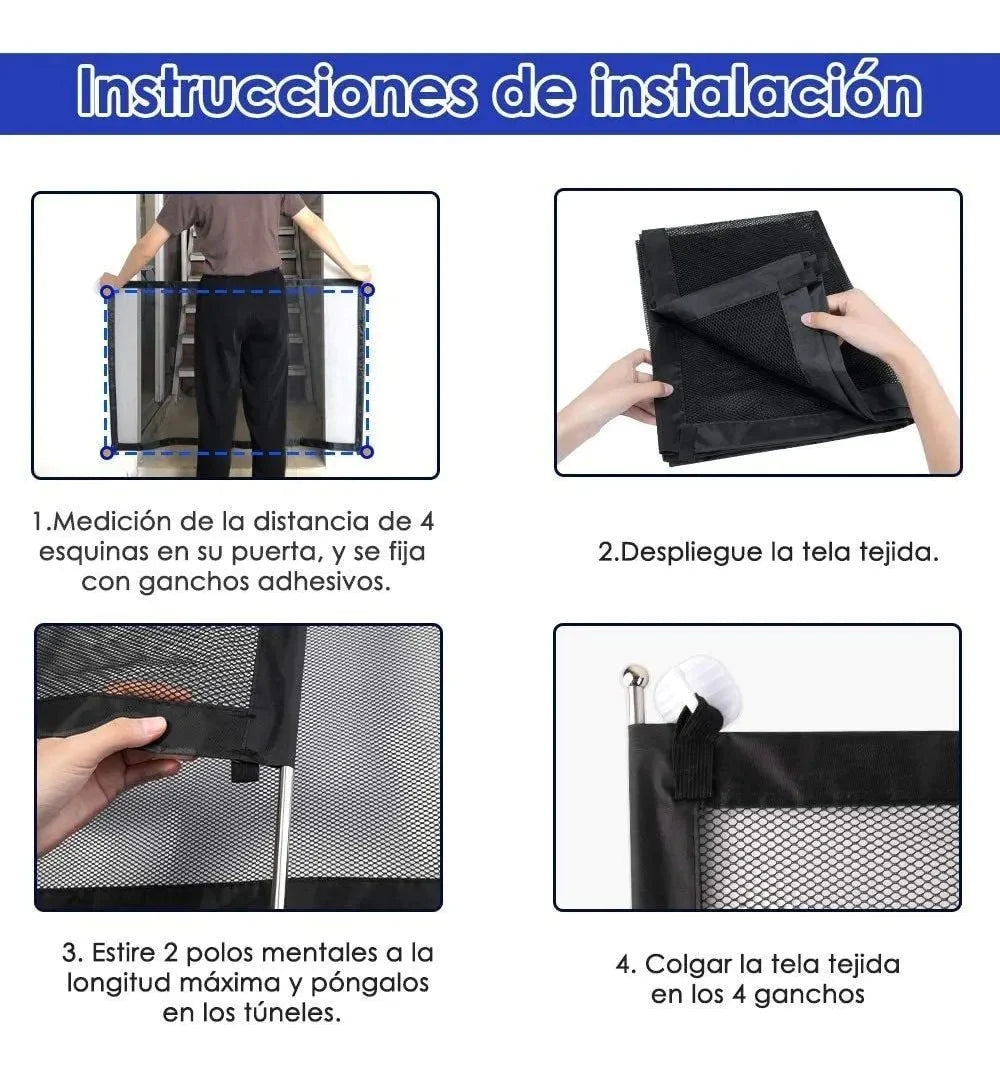 Instrucciones de instalación

1.Medición de la distancia de 4 esquinas en su puerta, y se fija con ganchos adhesivos.

2.Despliegue la tela tejida.

3. Estire 2 polos mentales a la longitud máxima y póngalos en los túneles.

4. Colgar la tela tejida en los 4 ganchos