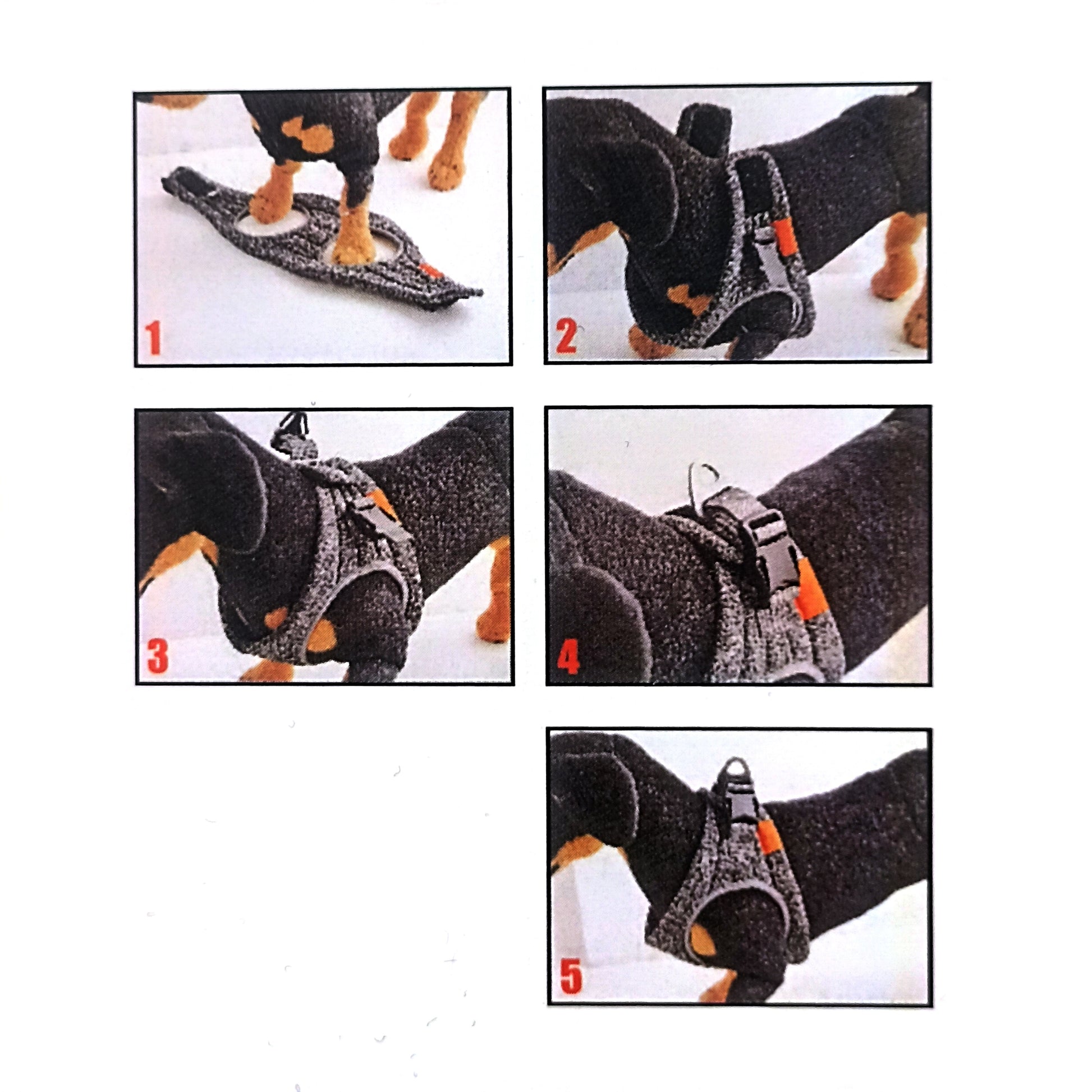 1

2

3

4

5